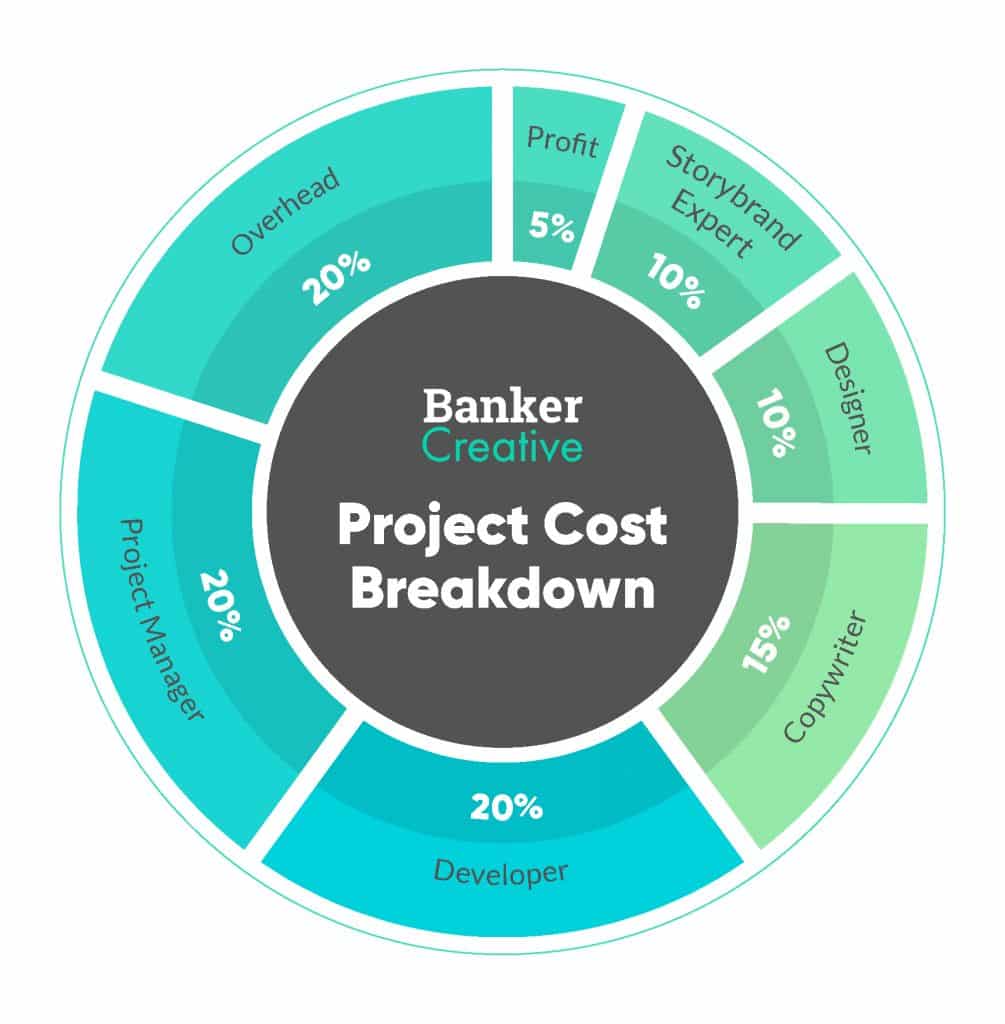 Banker Creative

Project Cost Breakdown

Profit
5%

Storybrand Expert
10%

Designer
10%

Copywriter
15%

Developer
20%

Project Manager
20%

Overhead
20%